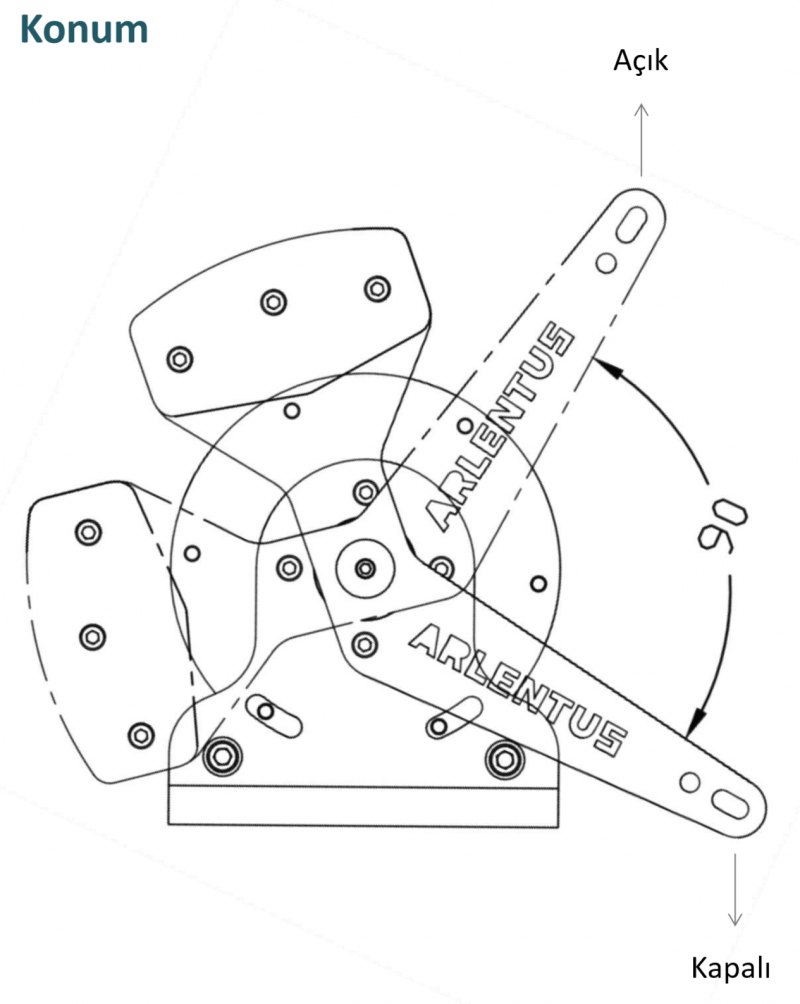 Konum

Açık

ARLENTUS

90

ARLENTUS

Kapalı